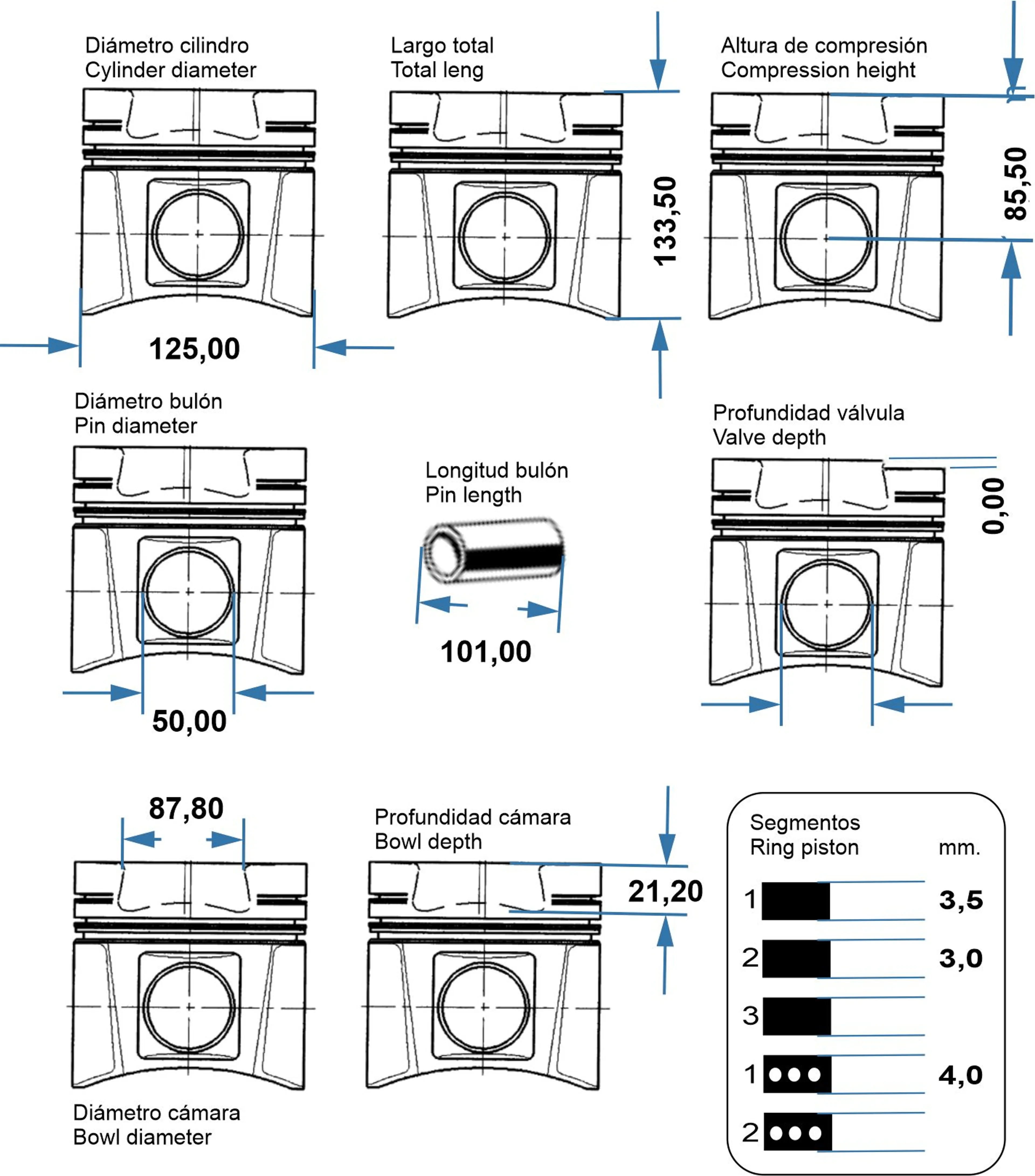 Diámetro cilindro
Cylinder diameter

125,00

Largo total
Total leng

133,50

Altura de compresión
Compression height

85,50

Diámetro bulón
Pin diameter

50,00

Longitud bulón
Pin length

101,00

Profundidad válvula
Valve depth

0,00

87,80

Diámetro cámara
Bowl diameter

Profundidad cámara
Bowl depth

21,20

Segmentos
Ring piston

mm.

1 3,5

2 3,0

3

1 4,0

2