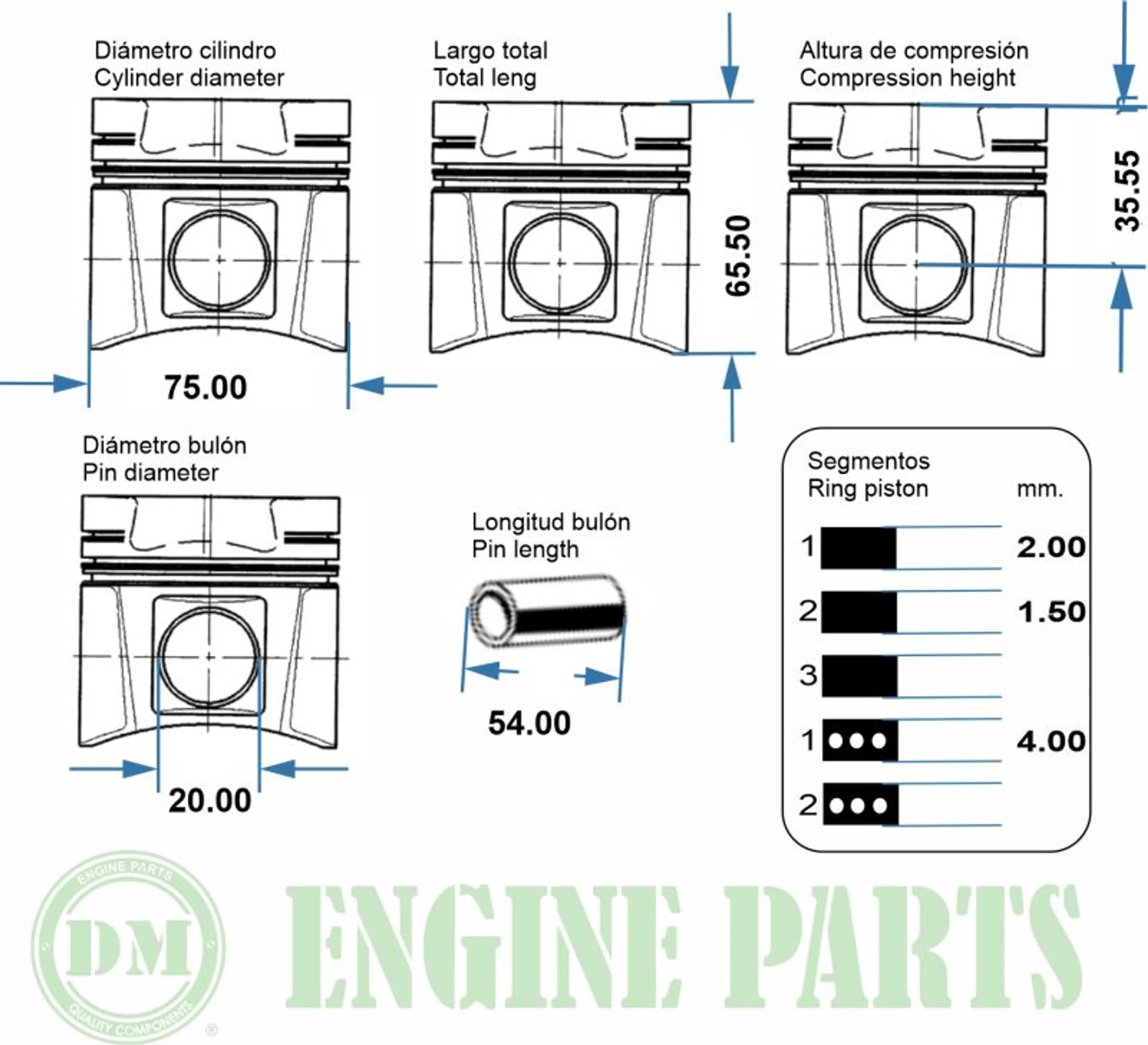 Diámetro cilindro
Cylinder diameter

75.00

Largo total
Total leng

65.50

Altura de compresión
Compression height

35.55

Diámetro bulón
Pin diameter

20.00

Longitud bulón
Pin length

54.00

Segmentos
Ring piston

mm.

1 2.00
2 1.50
3
1 4.00
2

ENGINE PARTS
DM
QUALITY COMPONENTS
®

ENGINE PARTS